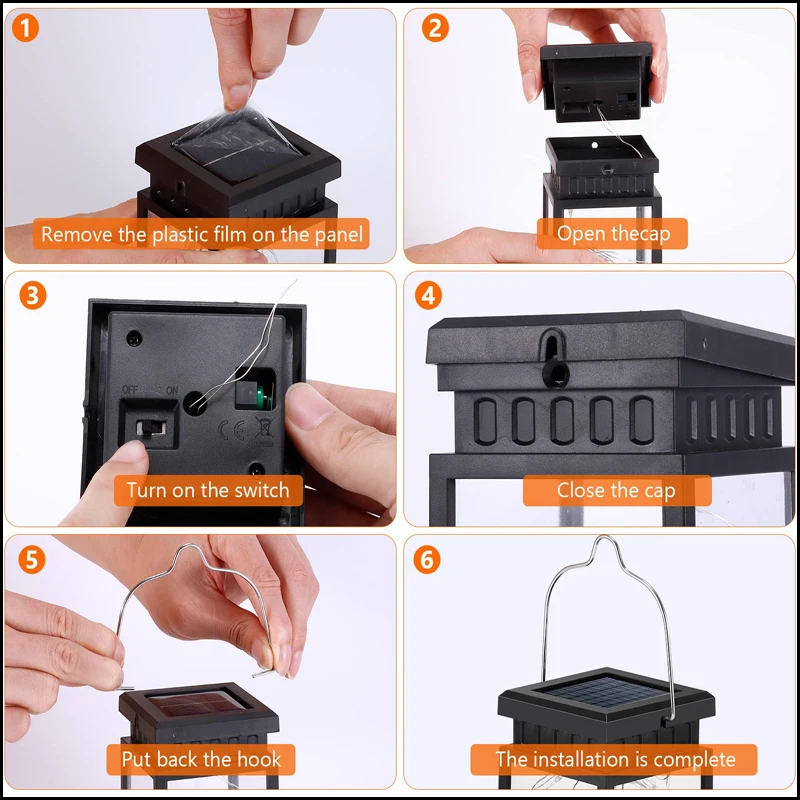 1
Remove the plastic film on the panel

2
Open thecap

3
OFF ON
CE
Turn on the switch

4
Close the cap

5
Put back the hook

6
The installation is complete