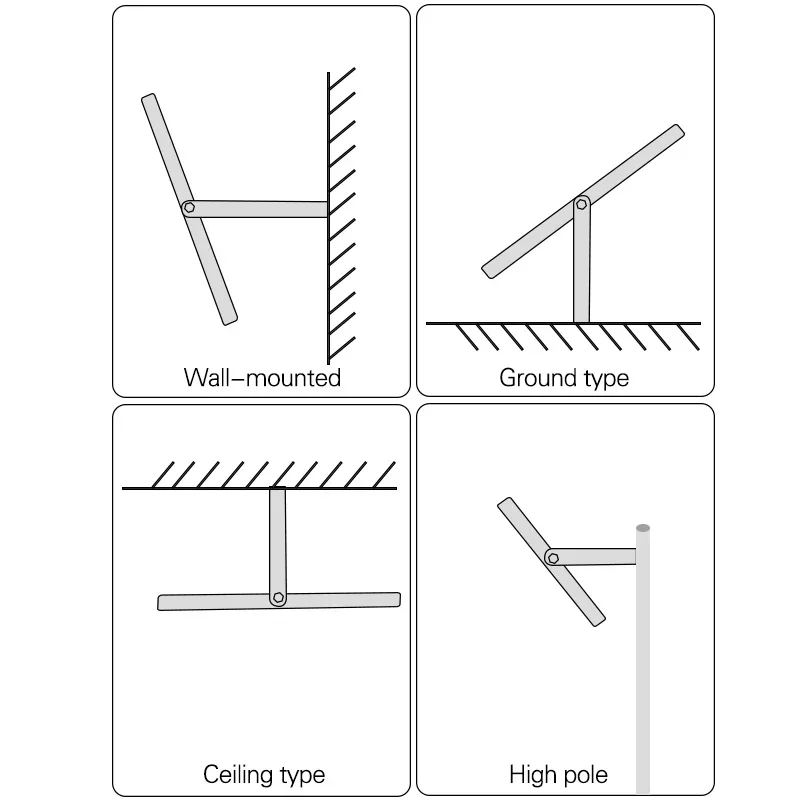 Wall–mounted

Ground type

Ceiling type

High pole